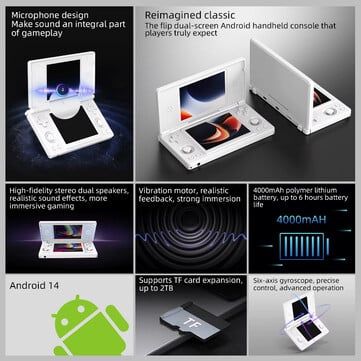 Microphone design
Make sound an integral part of gameplay

Reimagined classic
The flip dual-screen Android handheld console that players truly expect

High-fidelity stereo dual speakers, realistic sound effects, more immersive gaming

Vibration motor, realistic feedback, strong immersion

4000mAh polymer lithium battery, up to 6 hours battery life

4000mAH

Android 14

Supports TF card expansion, up to 2TB

TF

Six-axis gyroscope, precise control, advanced operation