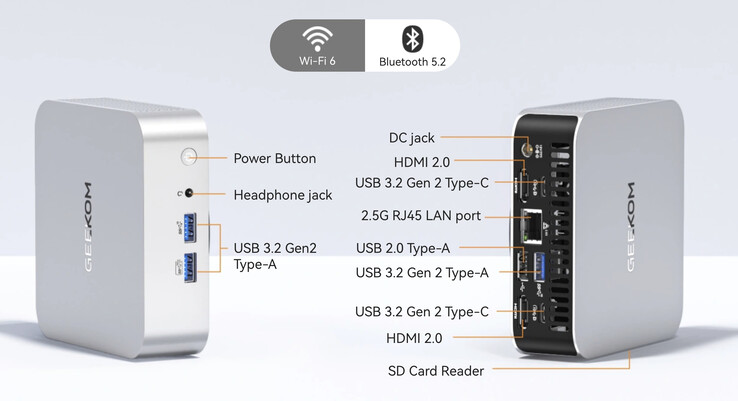 Wi-Fi 6

Bluetooth 5.2

GEEKOM

Power Button

Headphone jack

USB 3.2 Gen2 Type-A

DC jack

HDMI 2.0

USB 3.2 Gen 2 Type-C

2.5G RJ45 LAN port

USB 2.0 Type-A

USB 3.2 Gen 2 Type-A

USB 3.2 Gen 2 Type-C

HDMI 2.0

SD Card Reader

GEEKOM