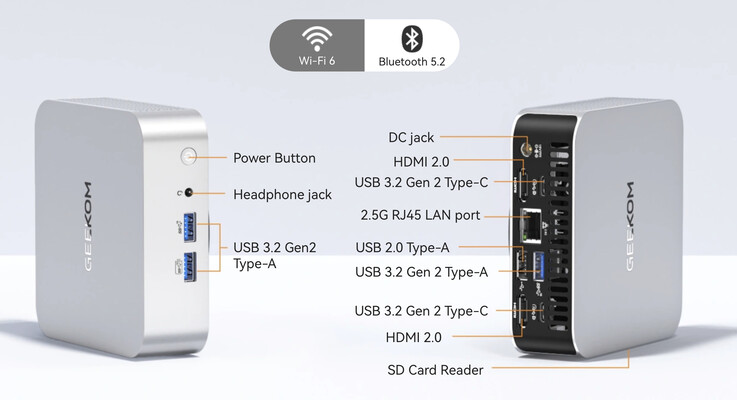 Wi-Fi 6

Bluetooth 5.2

GEEKOM

Power Button

Headphone jack

USB 3.2 Gen2 Type-A

DC jack

HDMI 2.0

USB 3.2 Gen 2 Type-C

2.5G RJ45 LAN port

USB 2.0 Type-A

USB 3.2 Gen 2 Type-A

USB 3.2 Gen 2 Type-C

HDMI 2.0

SD Card Reader

GEEKOM