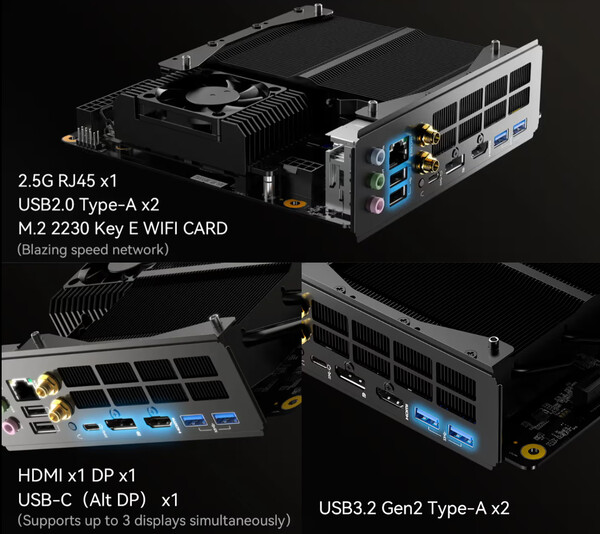 2.5G RJ45 x1
USB2.0 Type-A x2
M.2 2230 Key E WIFI CARD
(Blazing speed network)

HDMI x1 DP x1
USB-C（Alt DP） x1
(Supports up to 3 displays simultaneously)

USB3.2 Gen2 Type-A x2