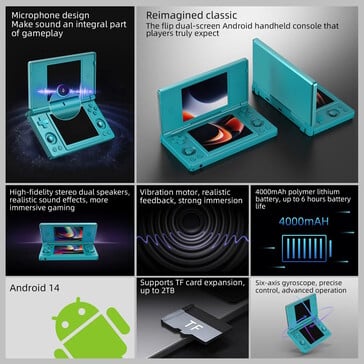 Microphone design
Make sound an integral part of gameplay

Reimagined classic
The flip dual-screen Android handheld console that players truly expect

High-fidelity stereo dual speakers, realistic sound effects, more immersive gaming

Vibration motor, realistic feedback, strong immersion

4000mAh polymer lithium battery, up to 6 hours battery life

4000mAH

Android 14

Supports TF card expansion, up to 2TB

TF

Six-axis gyroscope, precise control, advanced operation