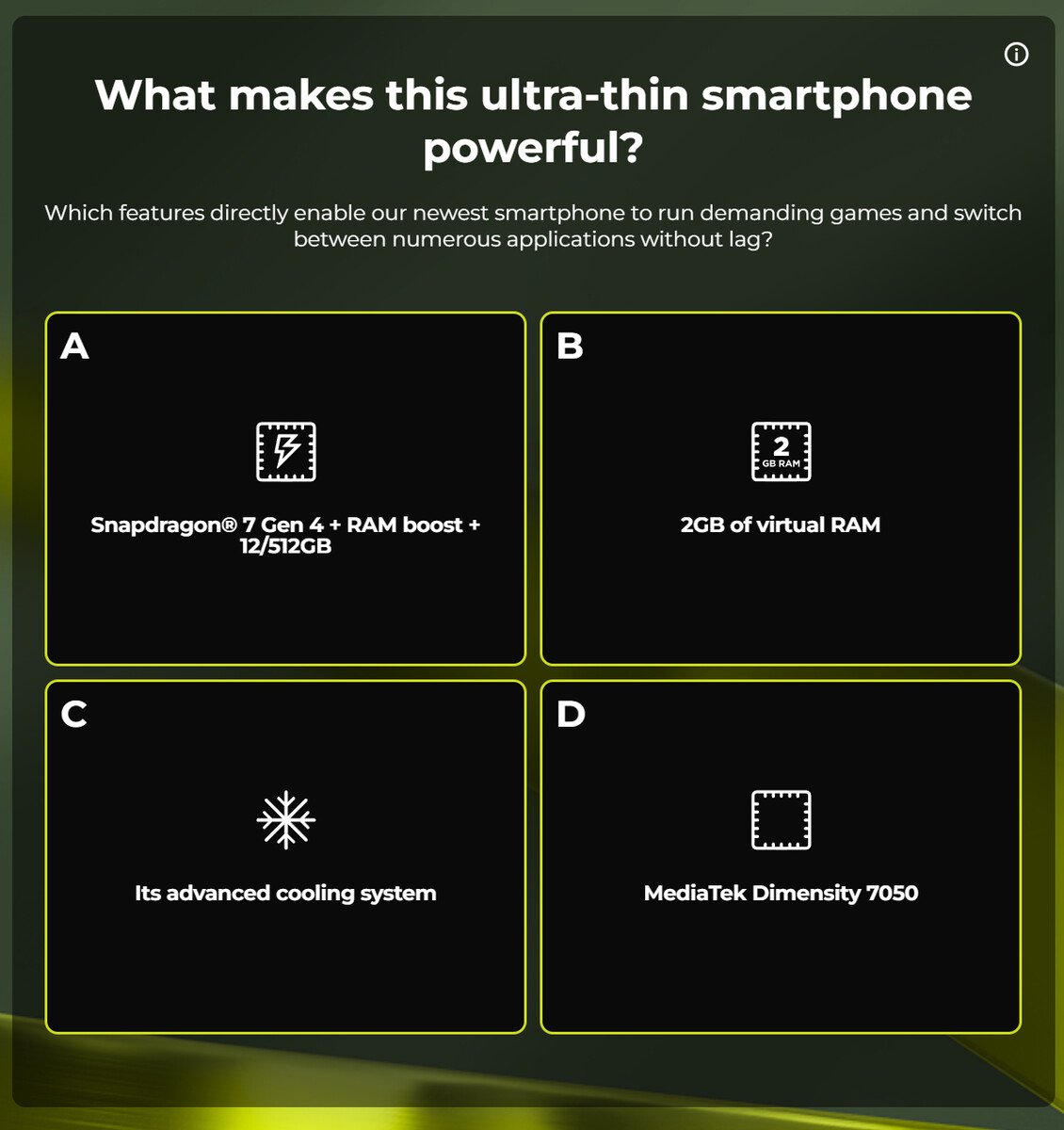 What makes this ultra-thin smartphone powerful?

Which features directly enable our newest smartphone to run demanding games and switch between numerous applications without lag?

A

Snapdragon® 7 Gen 4 + RAM boost + 12/512GB

B

2
GB RAM

2GB of virtual RAM

C

Its advanced cooling system

D

MediaTek Dimensity 7050