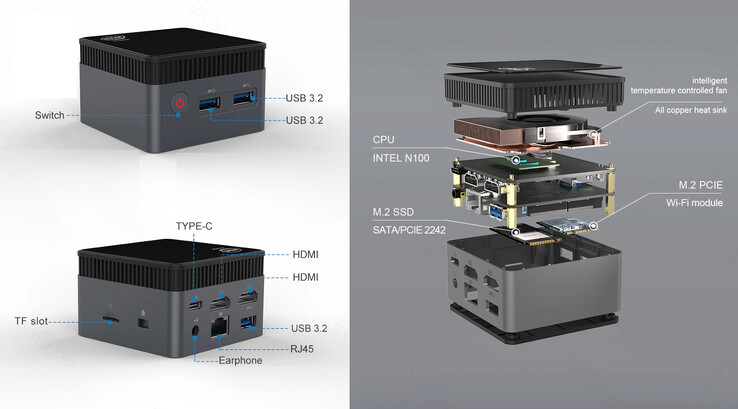 Switch
USB 3.2
USB 3.2

TYPE-C
HDMI
HDMI
TF slot
USB 3.2
RJ45
Earphone

intelligent temperature controlled fan
All copper heat sink
CPU
INTEL N100
M.2 PCIE
Wi-Fi module
M.2 SSD
SATA/PCIE 2242