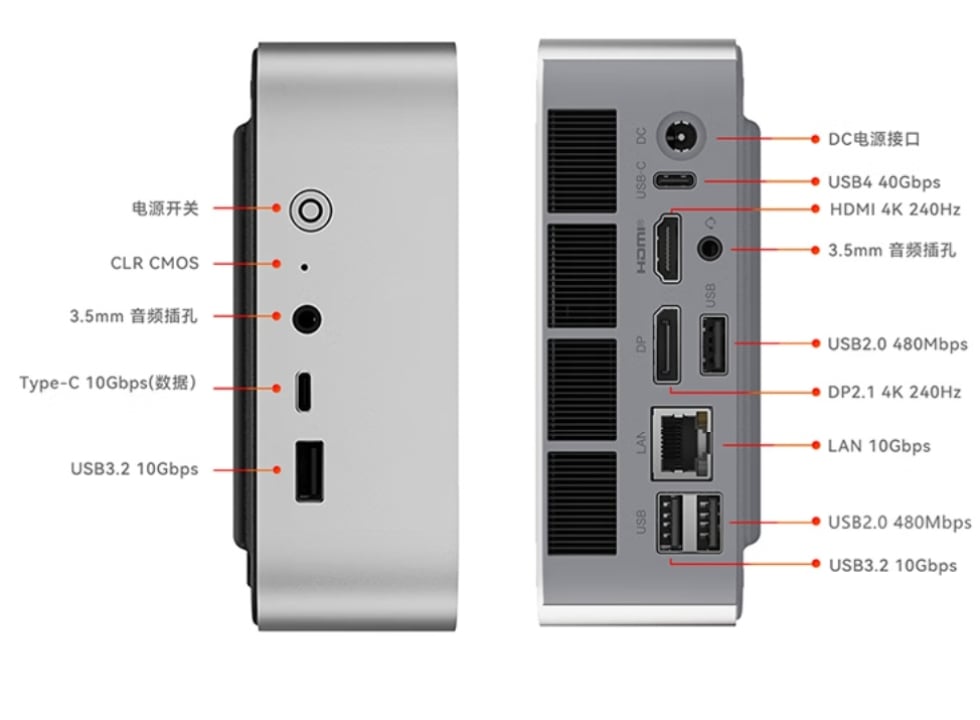 电源开关

CLR CMOS

3.5mm 音频插孔

Type-C 10Gbps(数据)

USB3.2 10Gbps

DC

USB-C

HDMI

USB

DP

LAN

USB

DC电源接口

USB4 40Gbps

HDMI 4K 240Hz

3.5mm 音频插孔

USB2.0 480Mbps

DP2.1 4K 240Hz

LAN 10Gbps

USB2.0 480Mbps

USB3.2 10Gbps