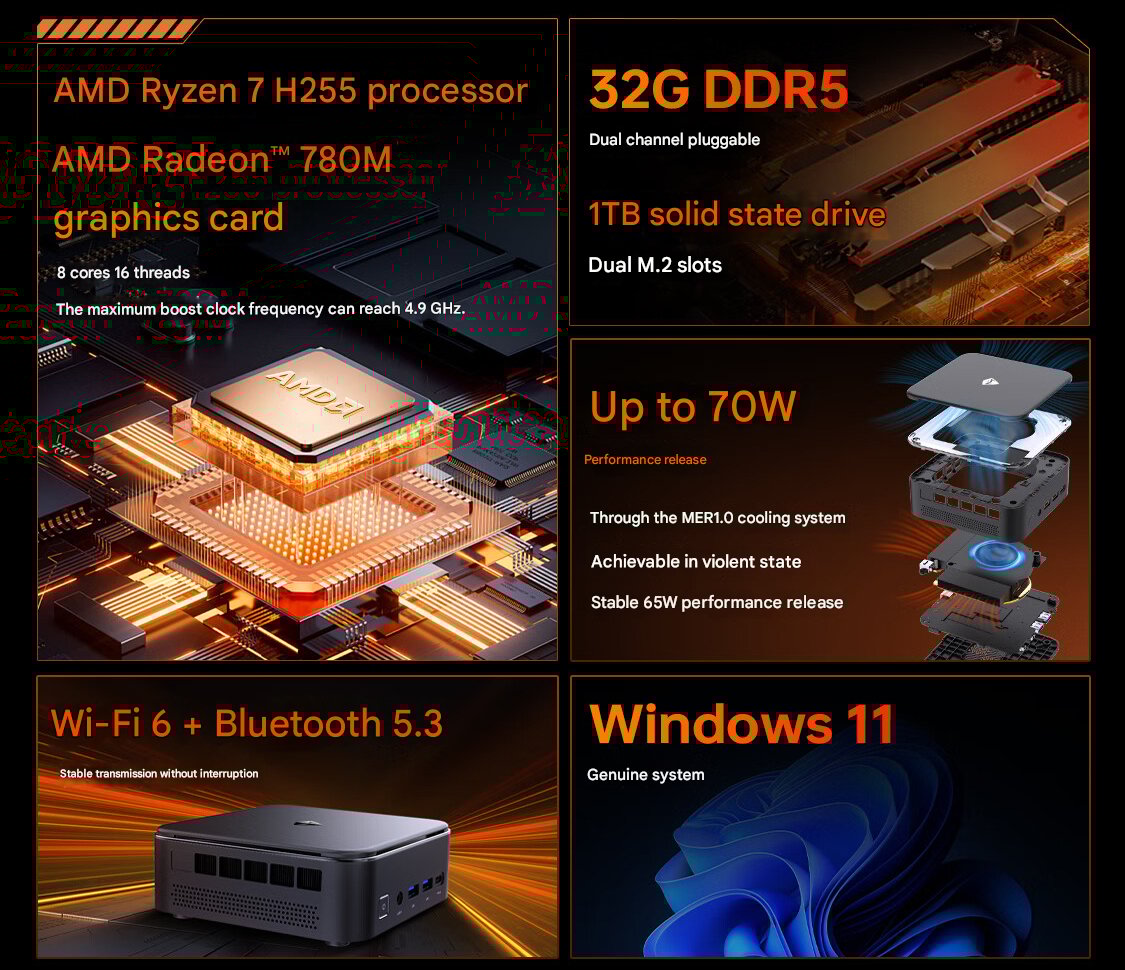 AMD Ryzen 7 H255 processor

AMD Radeon™ 780M graphics card

8 cores 16 threads

The maximum boost clock frequency can reach 4.9 GHz.

AMD

32G DDR5

Dual channel pluggable

1TB solid state drive

Dual M.2 slots

Up to 70W

Performance release

Through the MER1.0 cooling system

Achievable in violent state

Stable 65W performance release

Wi-Fi 6 + Bluetooth 5.3

Stable transmission without interruption

Windows 11

Genuine system